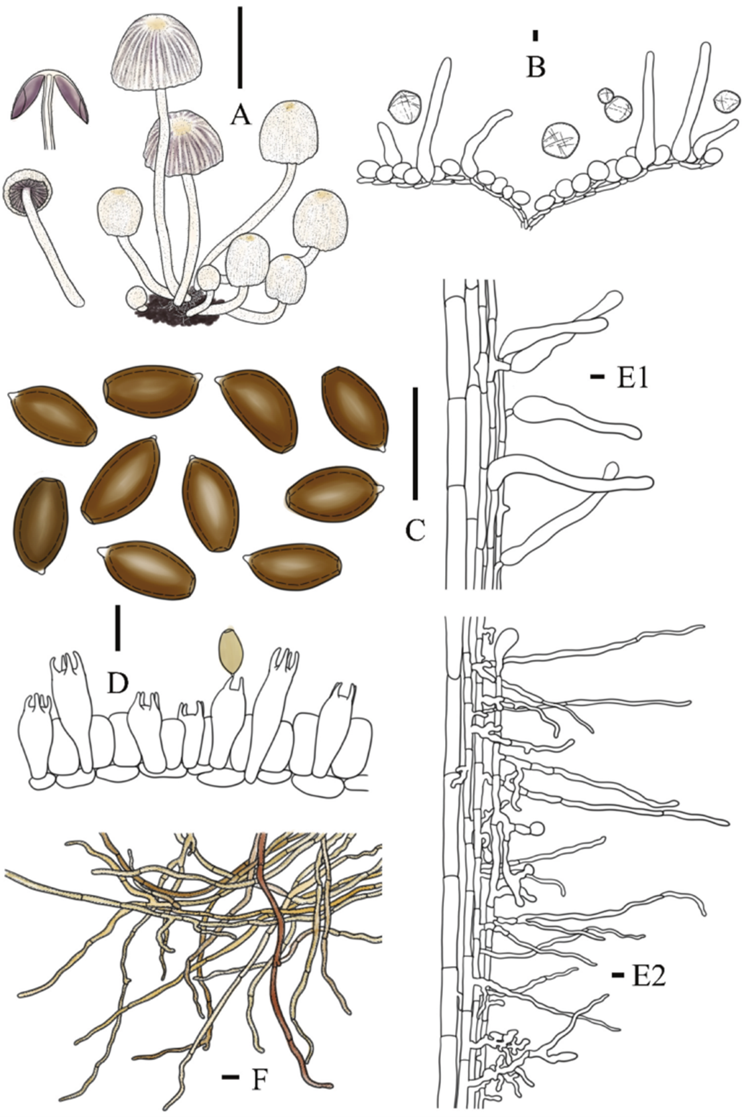 A

B

E1

C

D

E2

F